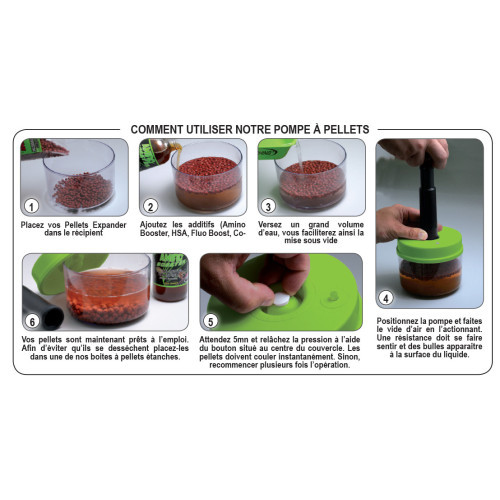 COMMENT UTILISER NOTRE POMPE À PELLETS

1

Placez vos Pellets Expander dans le récipient

2

Ajoutez les additifs (Amino Booster, HSA, Fluo Boost, Co-

3

Versez un grand volume d'eau, vous faciliterez ainsi la mise sous vide

4

Positionnez la pompe et faites le vide d'air en l'actionnant. Une résistance doit se faire sentir et des bulles apparaitre à la surface du liquide.

5

Attendez 5mn et relâchez la pression à l'aide du bouton situé au centre du couvercle. Les pellets doivent couler instantanément. Sinon, recommencer plusieurs fois l'opération.

6

Vos pellets sont maintenant prêts à l'emploi. Afin d'éviter qu'ils se dessèchent placez-les dans une de nos boites à pellets étanches.